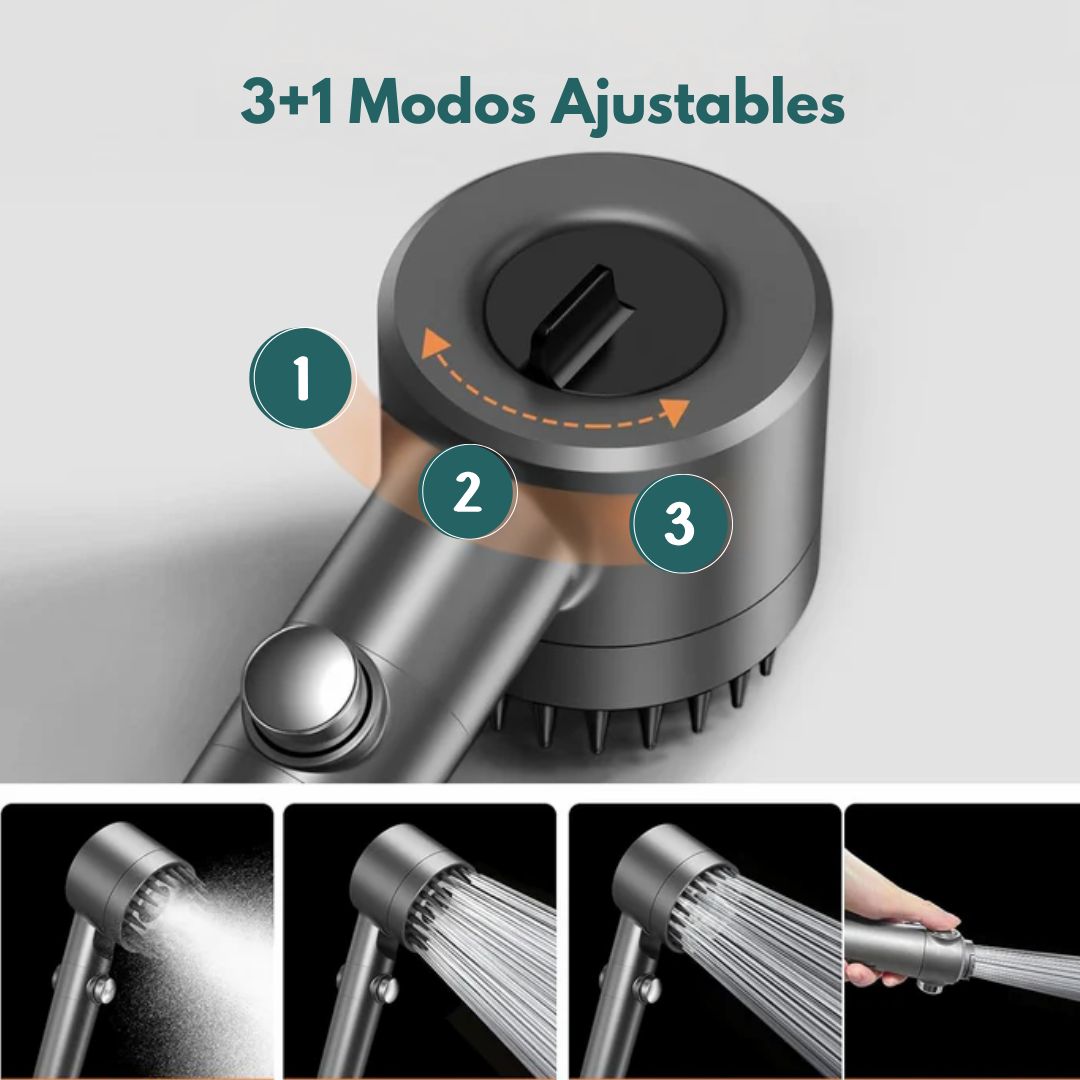 3+1 Modos Ajustables

1

2

3