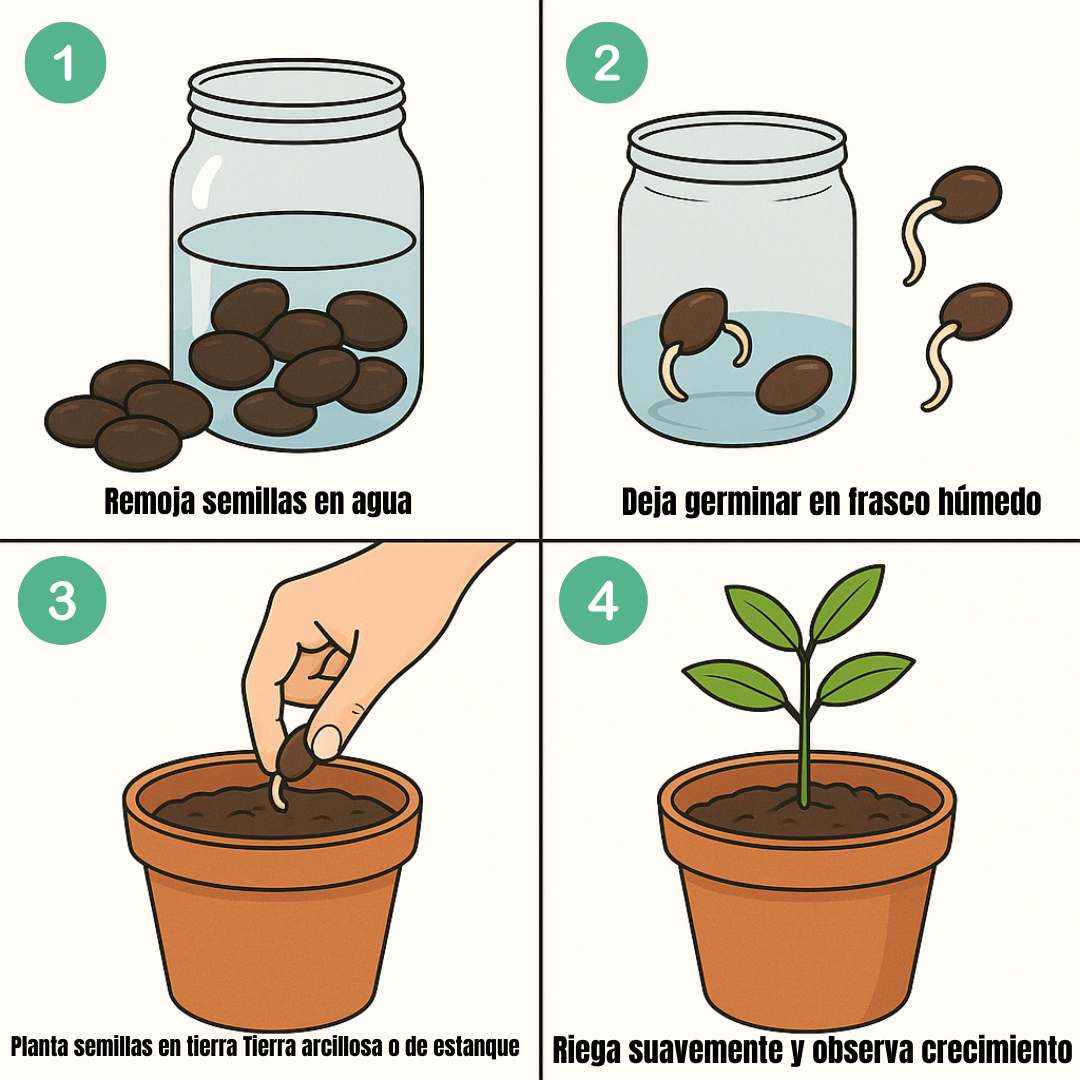 1

Remoja semillas en agua

2

Deja germinar en frasco húmedo

3

Planta semillas en tierra Tierra arcillosa o de estanque

4

Riega suavemente y observa crecimiento