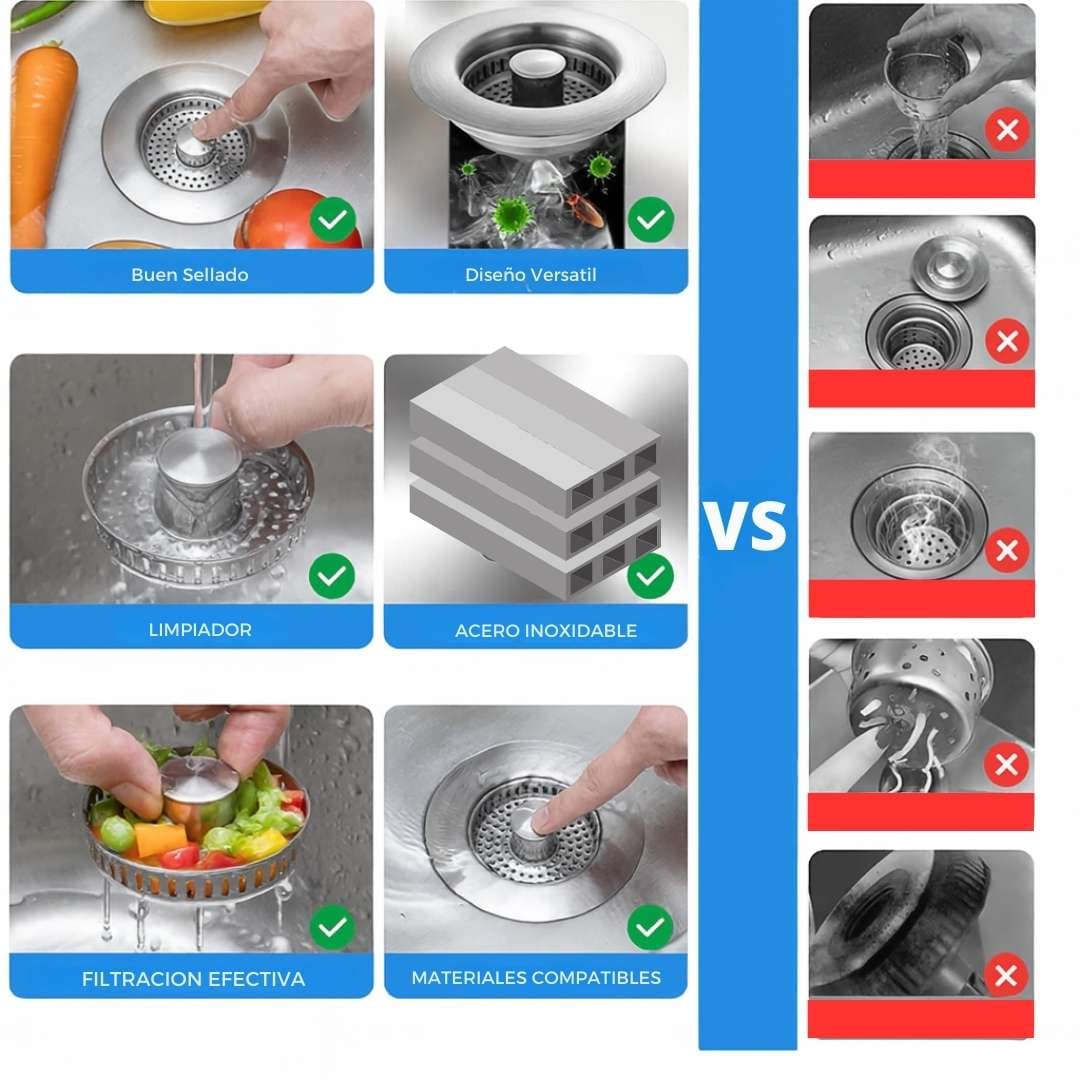 Buen Sellado

Diseño Versatil

LIMPIADOR

ACERO INOXIDABLE

FILTRACION EFECTIVA

MATERIALES COMPATIBLES

VS