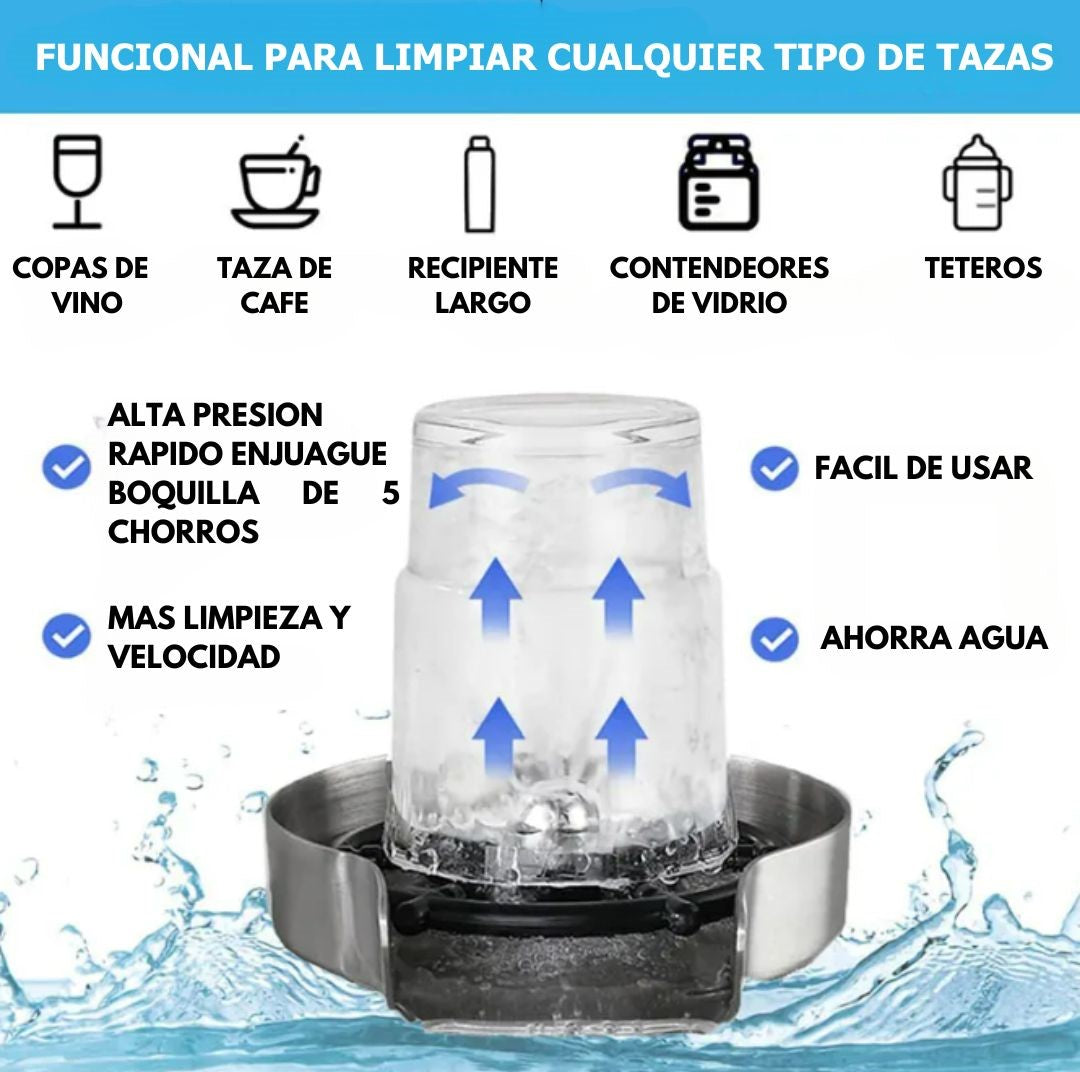 FUNCIONAL PARA LIMPIAR CUALQUIER TIPO DE TAZAS

COPAS DE VINO

TAZA DE CAFE

RECIPIENTE LARGO

CONTENDEORES DE VIDRIO

TETEROS

ALTA PRESION RAPIDO ENJUAGUE BOQUILLA DE 5 CHORROS

MAS LIMPIEZA Y VELOCIDAD

FACIL DE USAR

AHORRA AGUA